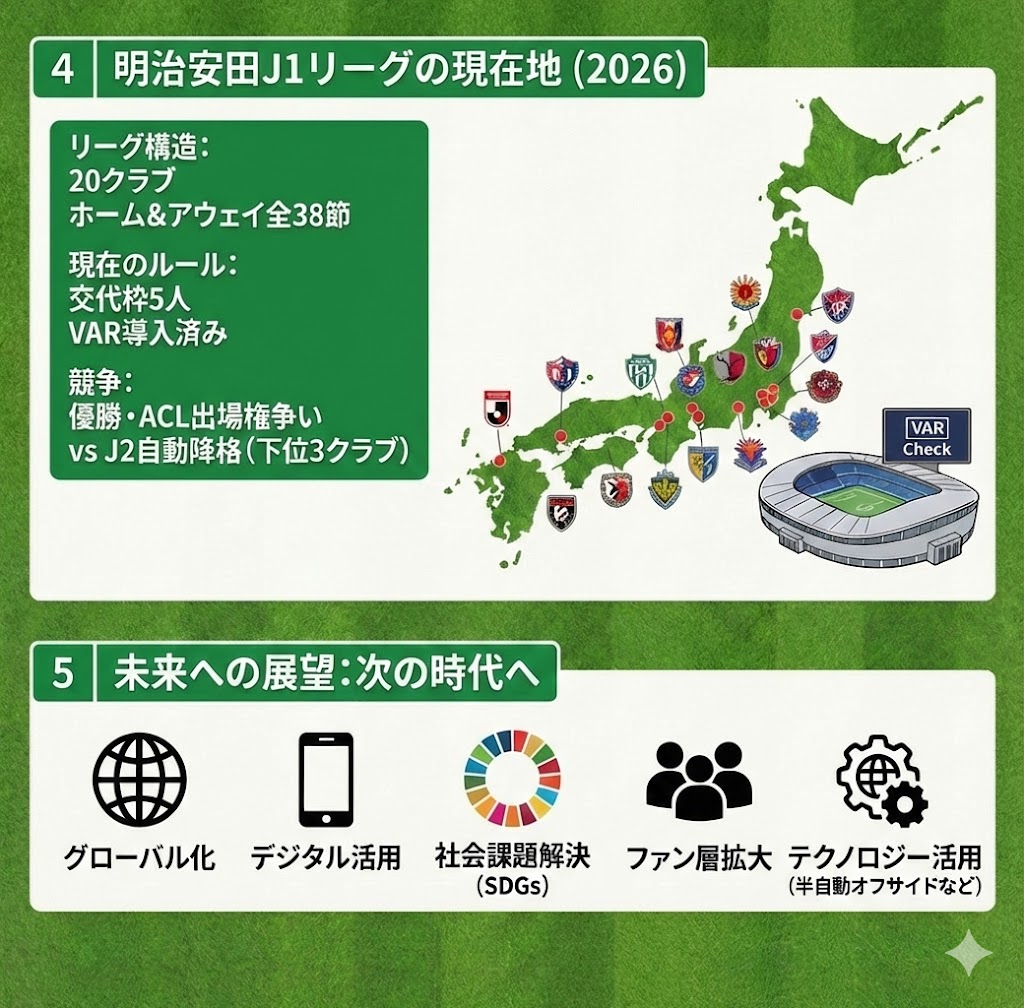 4 明治安田J1リーグの現在地 (2026)

リーグ構造:
20クラブ
ホーム&アウェイ全38節

現在のルール:
交代枠5人
VAR導入済み

競争:
優勝・ACL出場権争い
vs J2自動降格(下位3クラブ)

VAR Check

5 未来への展望:次の時代へ

グローバル化

デジタル活用

社会課題解決 (SDGs)

ファン層拡大

テクノロジー活用 (半自動オフサイドなど)